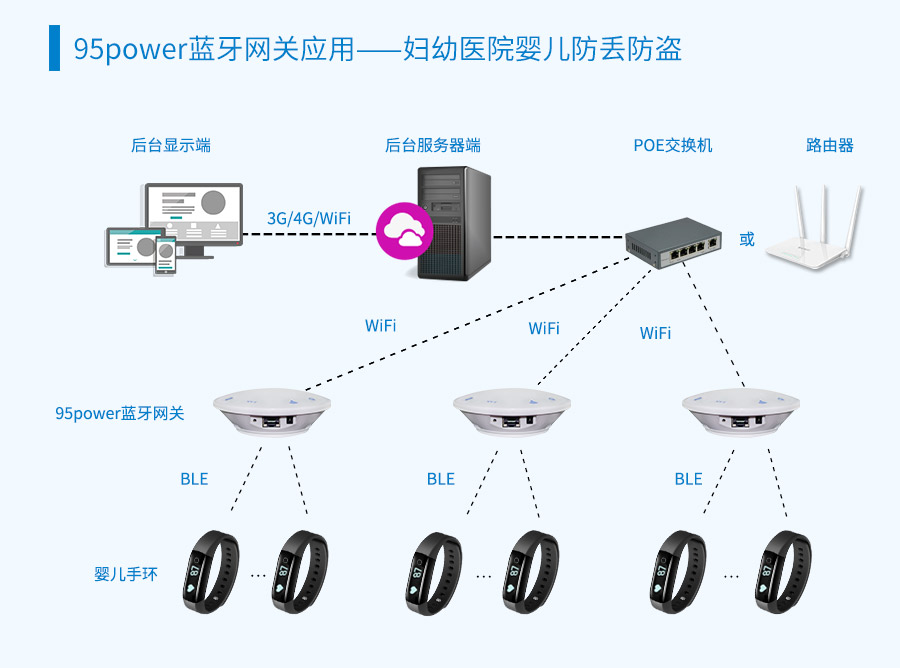 95power蓝牙网关应用——妇幼医院婴儿防丢防盗

后台显示端

后台服务器端

POE交换机

路由器

3G/4G/WiFi

或

WiFi

WiFi

WiFi

95power蓝牙网关

BLE

BLE

BLE

婴儿手环

87 ... 87

87 ... 87

87 ... 87